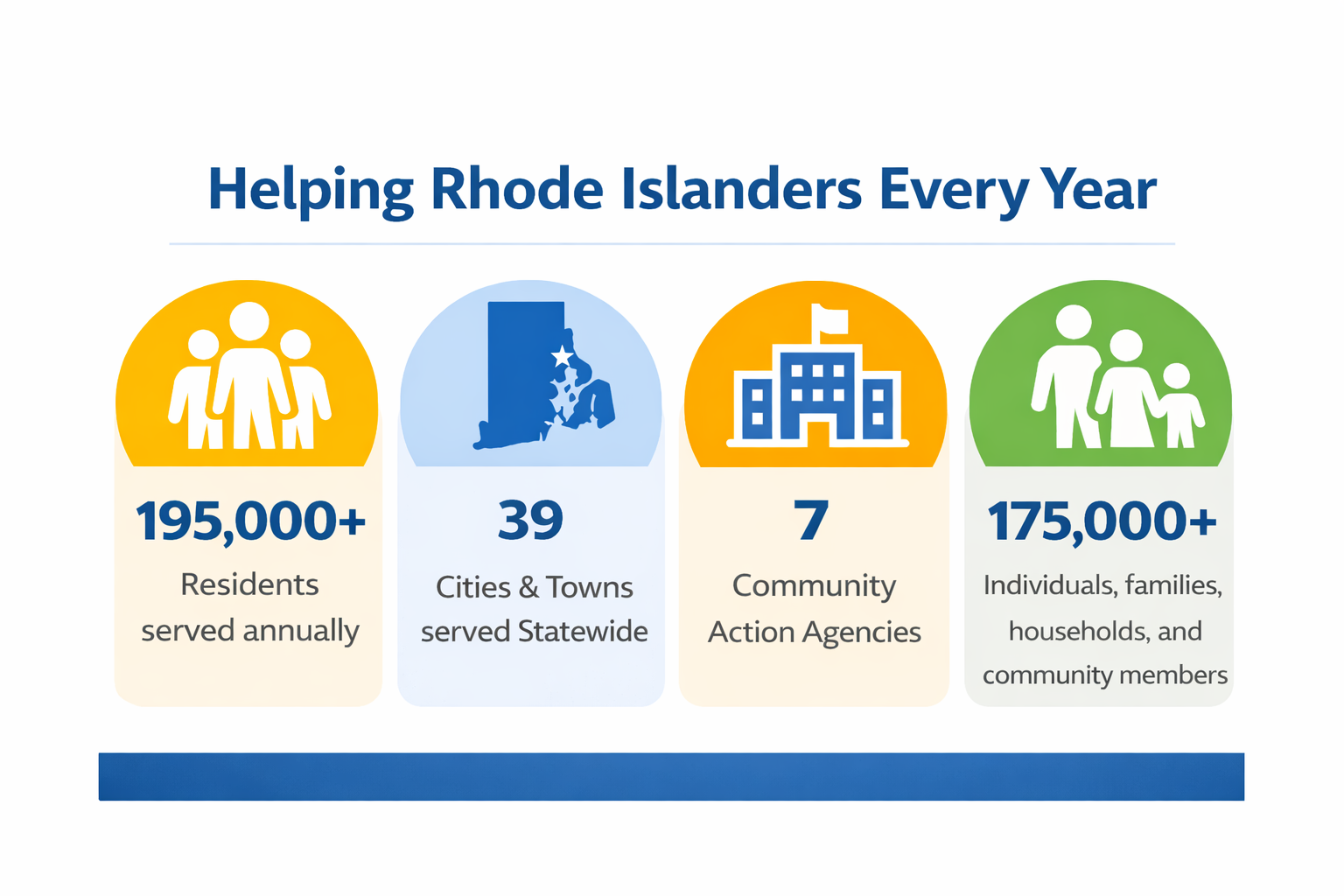 Helping Rhode Islanders Every Year

195,000+
Residents served annually

39
Cities & Towns served Statewide

7
Community Action Agencies

175,000+
Individuals, families, households, and community members